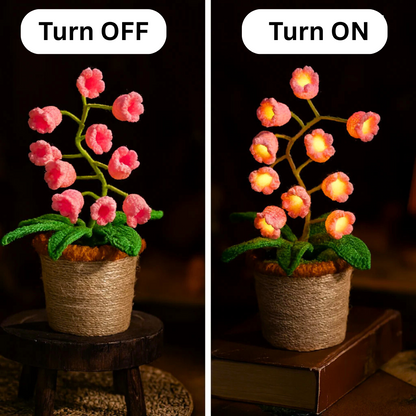 Turn OFF

Turn ON